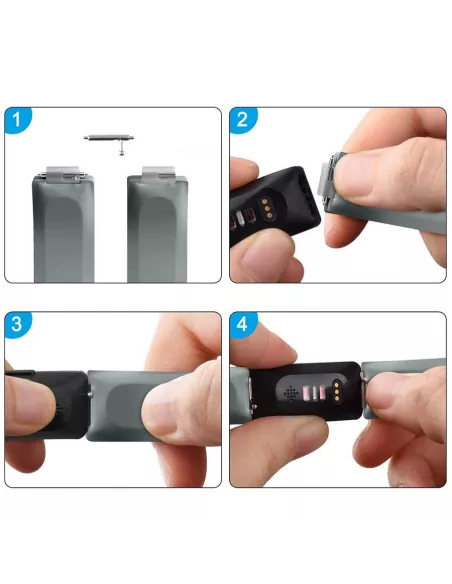 1

2

3

4