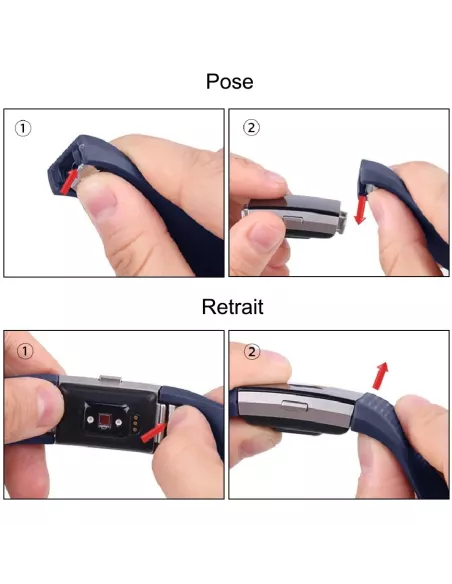 Pose

①

②

Retrait

①

②