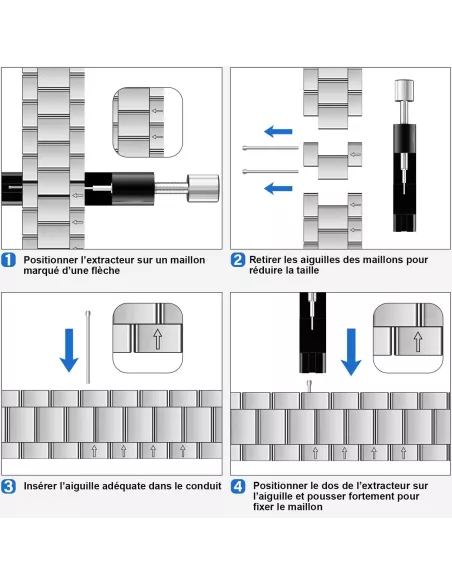 1 Positionner l'extracteur sur un maillon marqué d'une flèche

2 Retirer les aiguilles des maillons pour réduire la taille

3 Insérer l'aiguille adéquate dans le conduit

4 Positionner le dos de l'extracteur sur l'aiguille et pousser fortement pour fixer le maillon