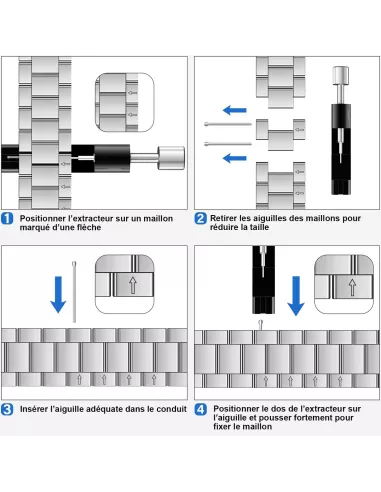 1 Positionner l'extracteur sur un maillon marqué d'une flèche

2 Retirer les aiguilles des maillons pour réduire la taille

3 Insérer l'aiguille adéquate dans le conduit

4 Positionner le dos de l'extracteur sur l'aiguille et pousser fortement pour fixer le maillon