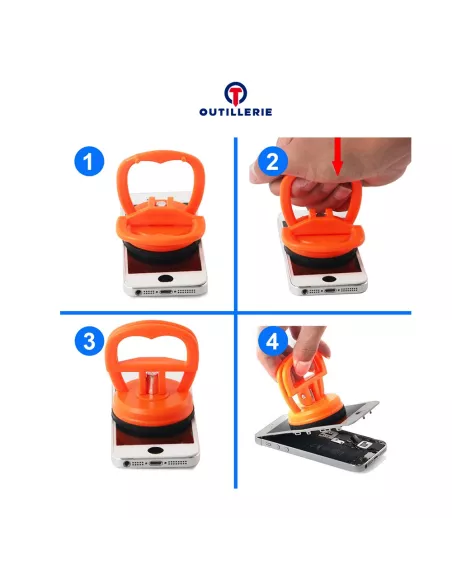 OUTILLERIE

1

2

3

4